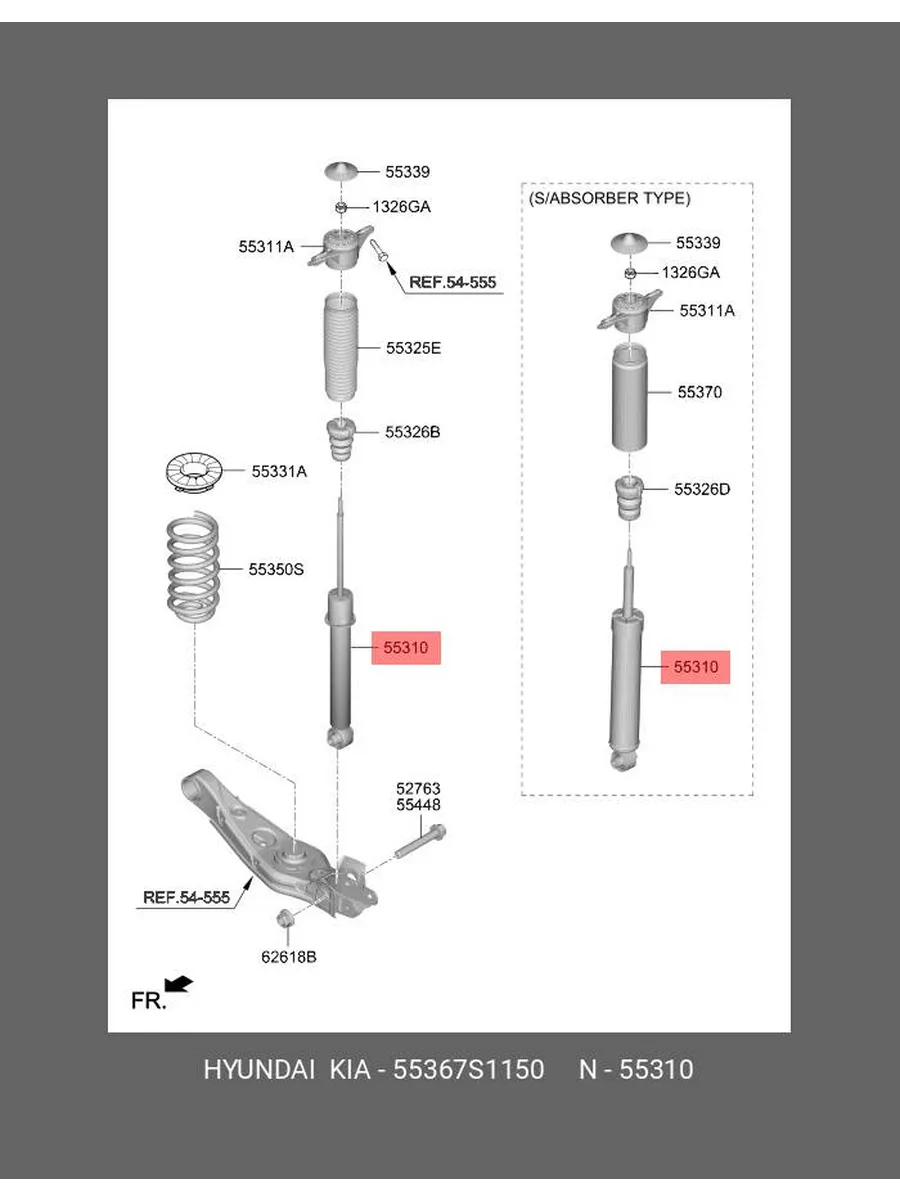 55339
1326GA
55311A
REF.54-555
55325E
55326B
55331A
55350S
55310
52763
55448
REF.54-555
62618B
FR.

(S/ABSORBER TYPE)
55339
1326GA
55311A
55370
55326D
55310

HYUNDAI KIA - 55367S1150 N - 55310