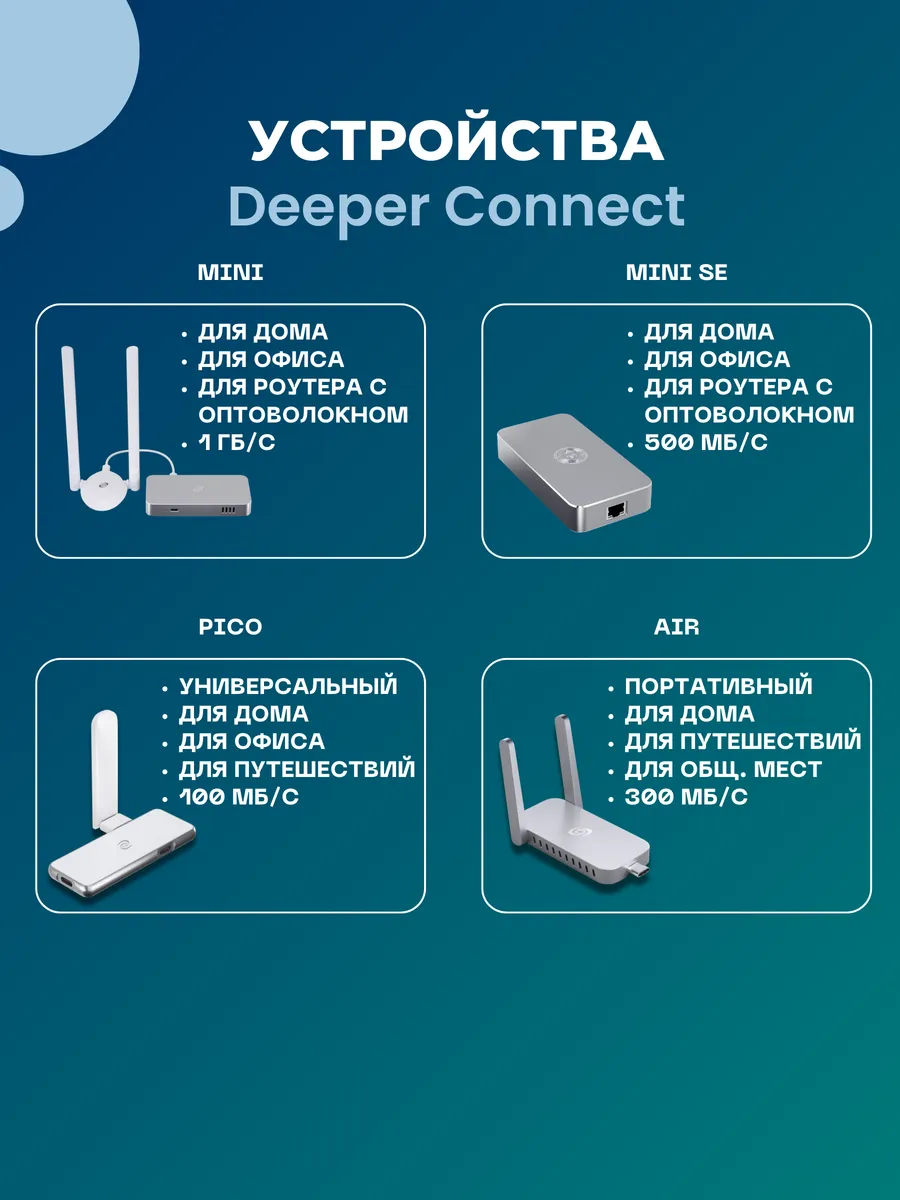 УСТРОЙСТВА
Deeper Connect

MINI

• ДЛЯ ДОМА
• ДЛЯ ОФИСА
• ДЛЯ РОУТЕРА С ОПТОВОЛОКНОМ
• 1 ГБ/С

MINI SE

• ДЛЯ ДОМА
• ДЛЯ ОФИСА
• ДЛЯ РОУТЕРА С ОПТОВОЛОКНОМ
• 500 МБ/С

PICO

• УНИВЕРСАЛЬНЫЙ
• ДЛЯ ДОМА
• ДЛЯ ОФИСА
• ДЛЯ ПУТЕШЕСТВИЙ
• 100 МБ/С

AIR

• ПОРТАТИВНЫЙ
• ДЛЯ ДОМА
• ДЛЯ ПУТЕШЕСТВИЙ
• ДЛЯ ОБЩ. МЕСТ
• 300 МБ/С