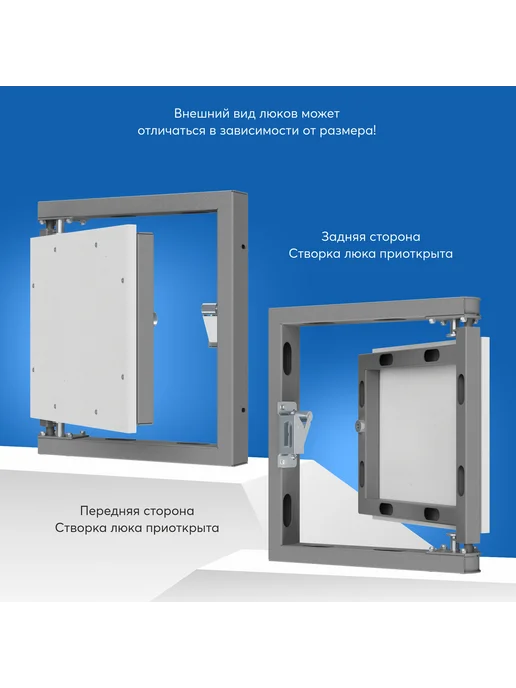 Внешний вид люков может отличаться в зависимости от размера!

Задняя сторона
Створка люка приоткрыта

Передняя сторона
Створка люка приоткрыта