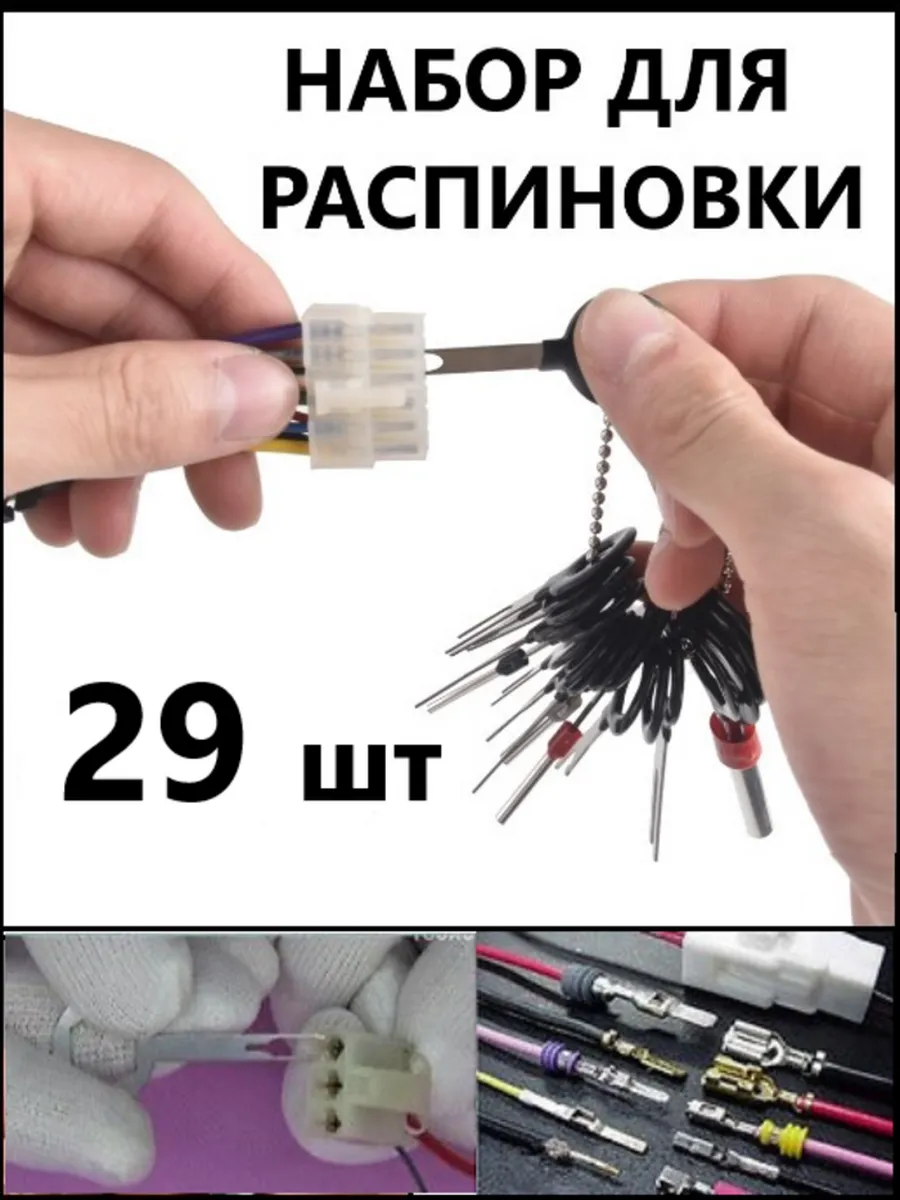 НАБОР ДЛЯ РАСПИНОВКИ

29 шт