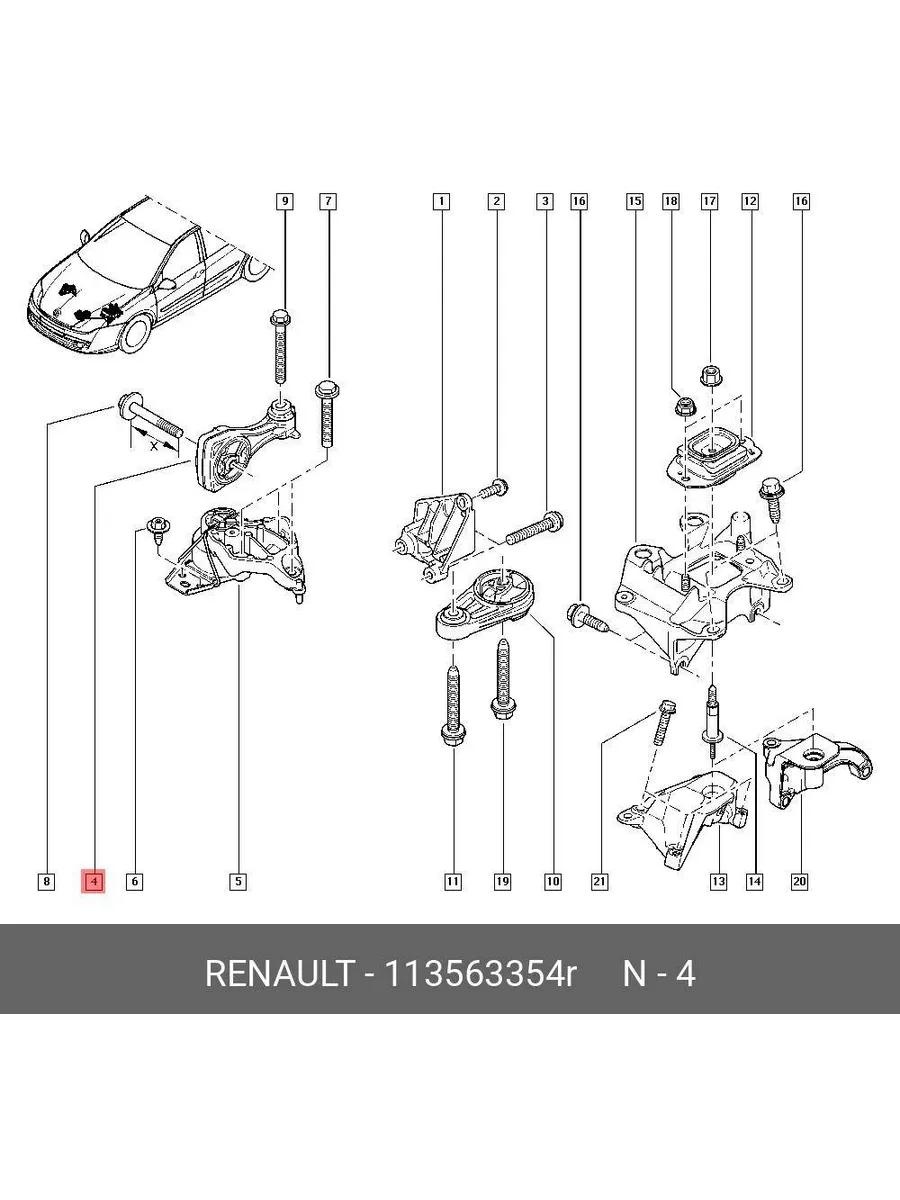 9
7
1
2
3
16
15
18
17
12
16
X
8
4
6
5
11
19
10
21
13
14
20

RENAULT - 113563354r N - 4