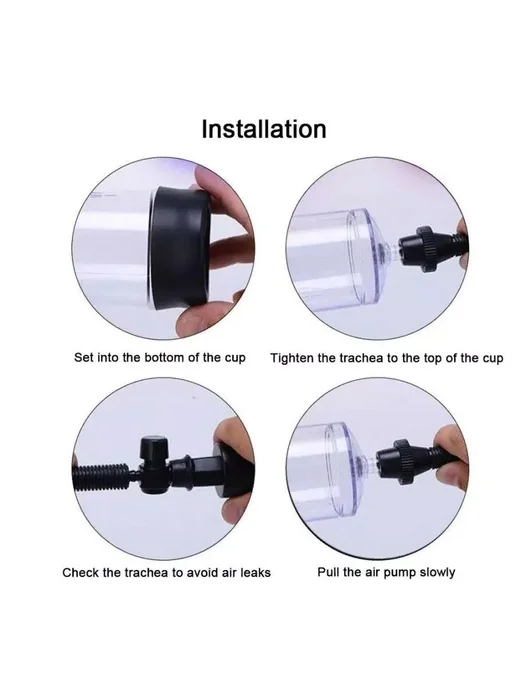 Installation

Set into the bottom of the cup

Tighten the trachea to the top of the cup

Check the trachea to avoid air leaks

Pull the air pump slowly