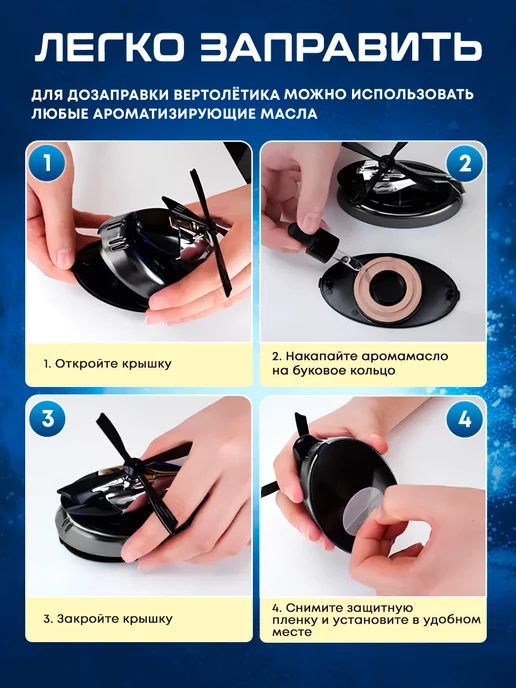 ЛЕГКО ЗАПРАВИТЬ

ДЛЯ ДОЗАПРАВКИ ВЕРТОЛЁТИКА МОЖНО ИСПОЛЬЗОВАТЬ ЛЮБЫЕ АРОМАТИЗИРУЮЩИЕ МАСЛА

1

1. Откройте крышку

2

2. Накапайте аромамасло на буковое кольцо

3

3. Закройте крышку

4

4. Снимите защитную пленку и установите в удобном месте