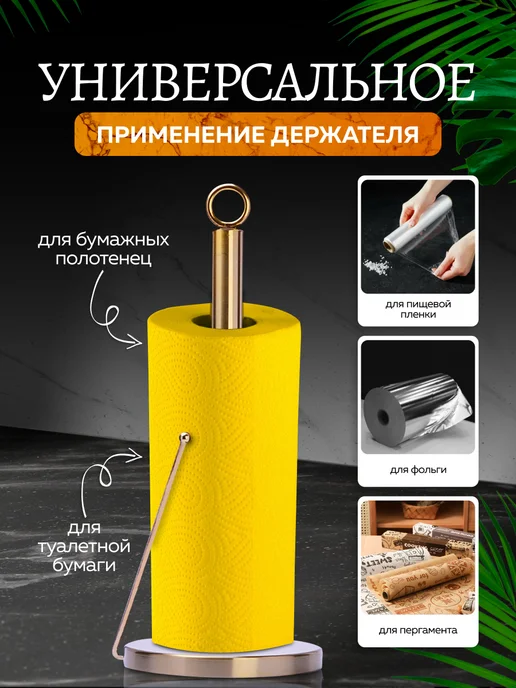 УНИВЕРСАЛЬНОЕ

ПРИМЕНЕНИЕ ДЕРЖАТЕЛЯ

для бумажных полотенец

для туалетной бумаги

для пищевой пленки

для фольги

для пергамента