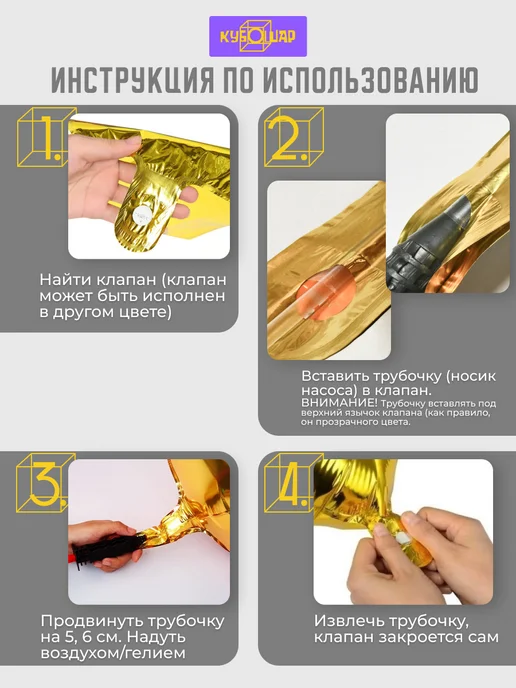 КУБОШАР

ИНСТРУКЦИЯ ПО ИСПОЛЬЗОВАНИЮ

1.

Найти клапан (клапан может быть исполнен в другом цвете)

2.

Вставить трубочку (носик насоса) в клапан.
ВНИМАНИЕ! Трубочку вставлять под верхний язычок клапана (как правило, он прозрачного цвета.

3.

Продвинуть трубочку на 5, 6 см. Надуть воздухом/гелием

4.

Извлечь трубочку, клапан закроется сам